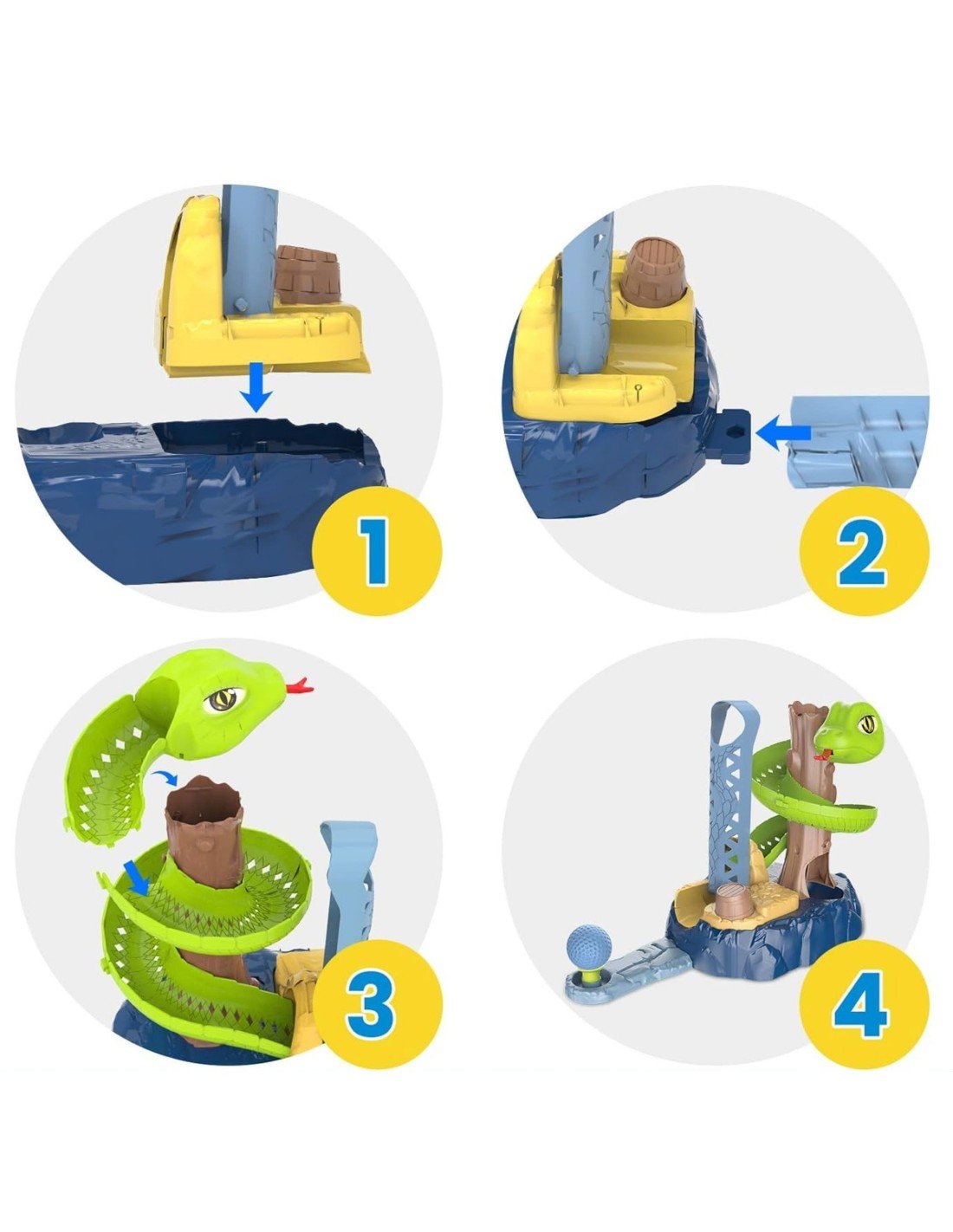 1

2

3

4